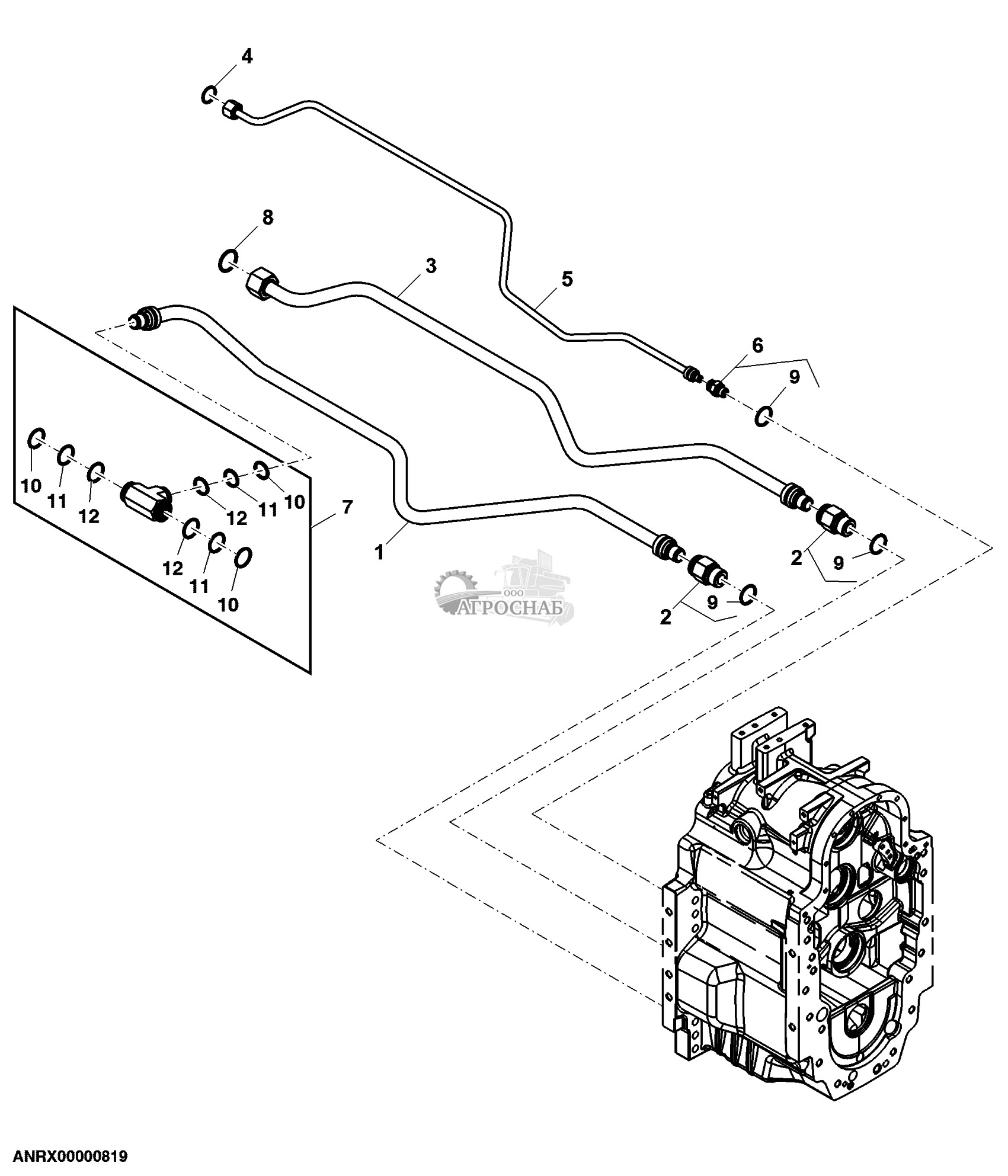 4
8
3
5
6
9
10
11
12
12
11
10
7
12
11
10
1
2
9
2
9
ООО
АГРОСНАБ
ANRX00000819